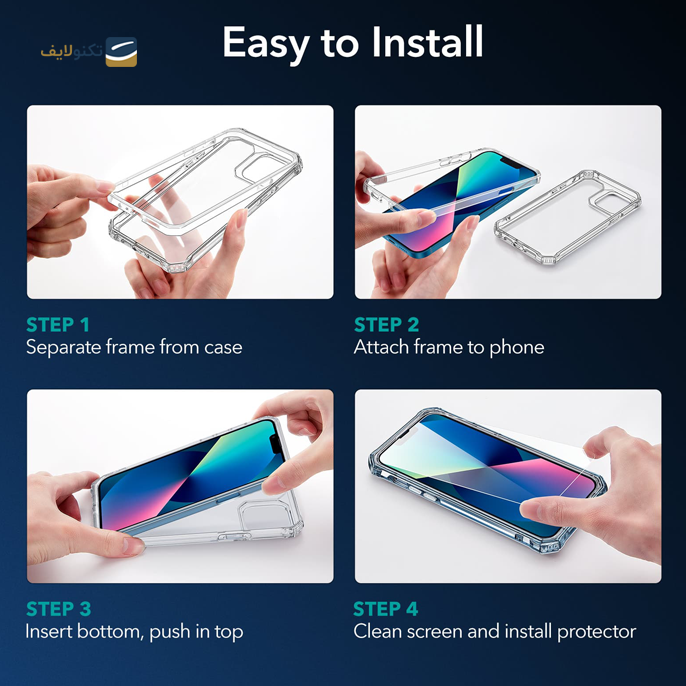 تکنولایف

Easy to Install

STEP 1
Separate frame from case

STEP 2
Attach frame to phone

STEP 3
Insert bottom, push in top

STEP 4
Clean screen and install protector